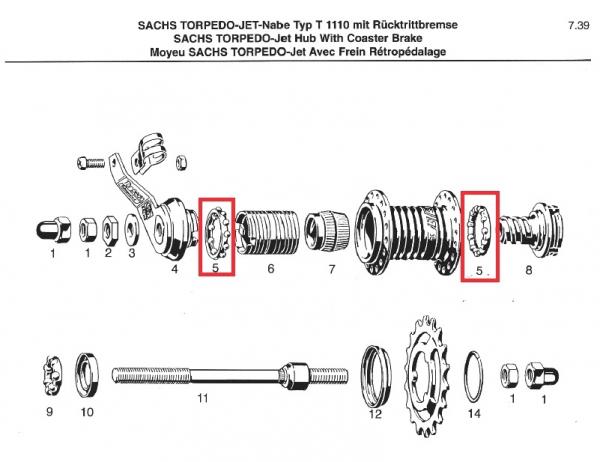 SACHS TORPEDO-JET-Nabe Typ T 1110 mit Rücktrittbremse
SACHS TORPEDO-Jet Hub With Coaster Brake
Moyeu SACHS TORPEDO-Jet Avec Frein Rétropédalage

7.39

1 1 2 3 4 5 6 7 5 8

9 10 11 12 14 1 1